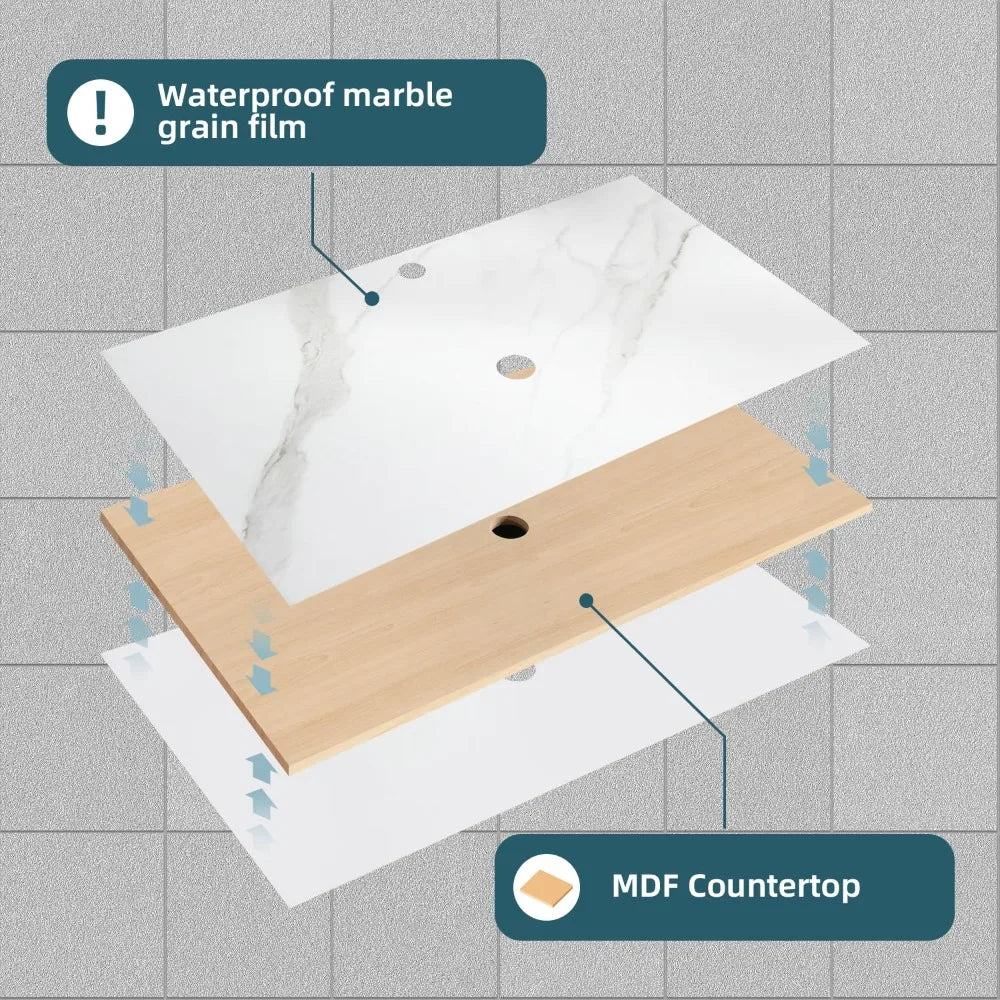 Waterproof marble grain film

MDF Countertop