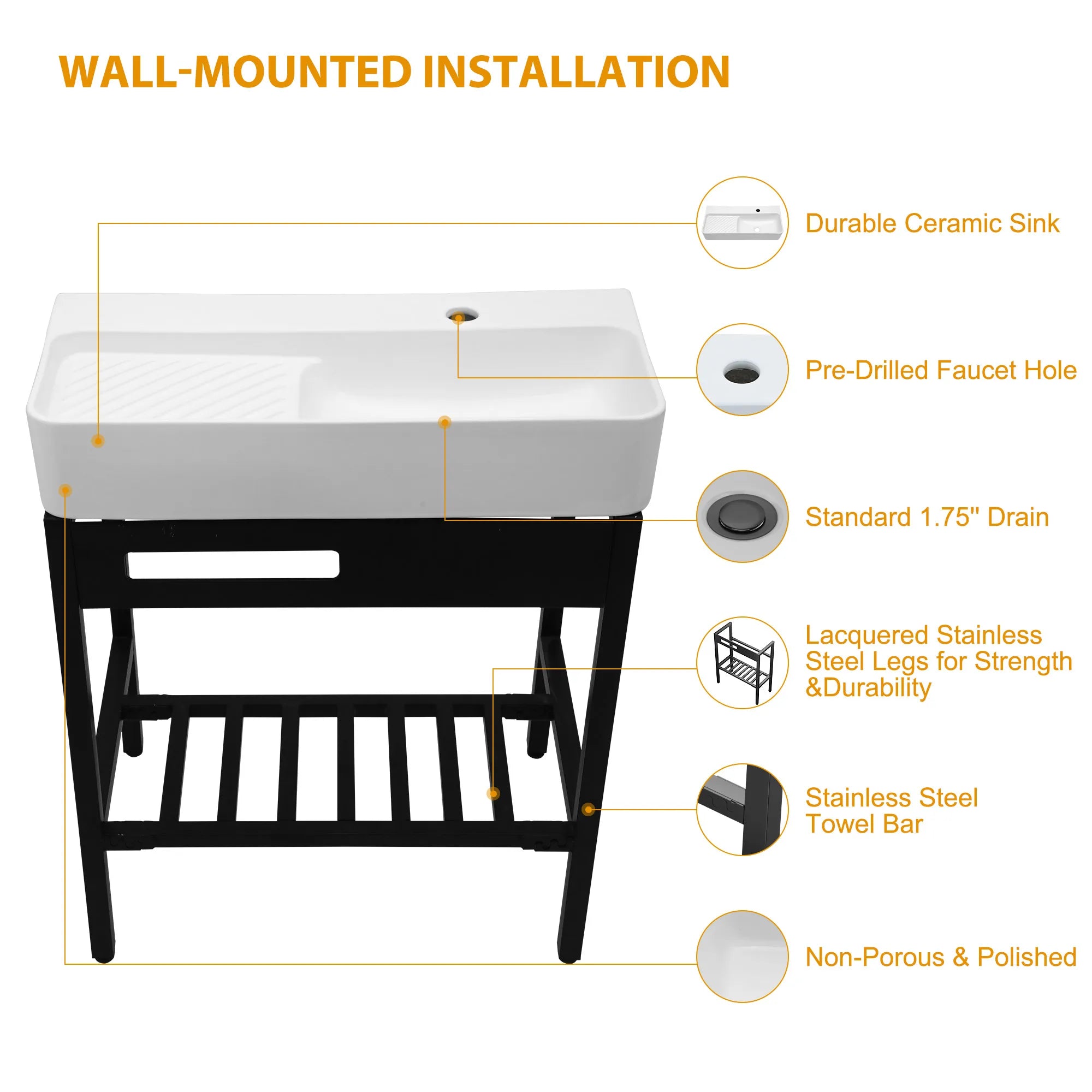 WALL-MOUNTED INSTALLATION

Durable Ceramic Sink

Pre-Drilled Faucet Hole

Standard 1.75'' Drain

Lacquered Stainless Steel Legs for Strength &Durability

Stainless Steel Towel Bar

Non-Porous & Polished