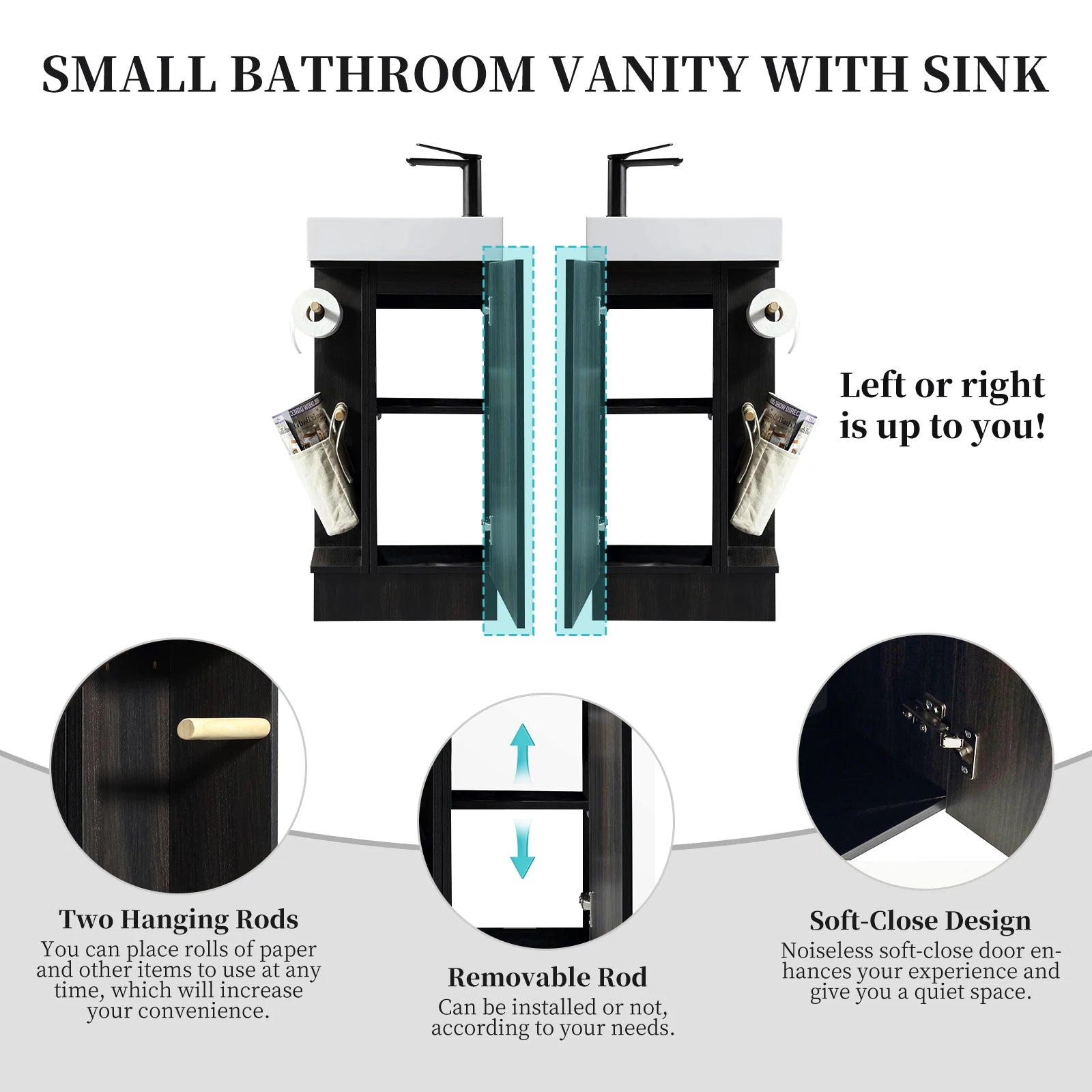 SMALL BATHROOM VANITY WITH SINK

Left or right is up to you!

Two Hanging Rods
You can place rolls of paper and other items to use at any time, which will increase your convenience.

Removable Rod
Can be installed or not, according to your needs.

Soft-Close Design
Noiseless soft-close door enhances your experience and give you a quiet space.